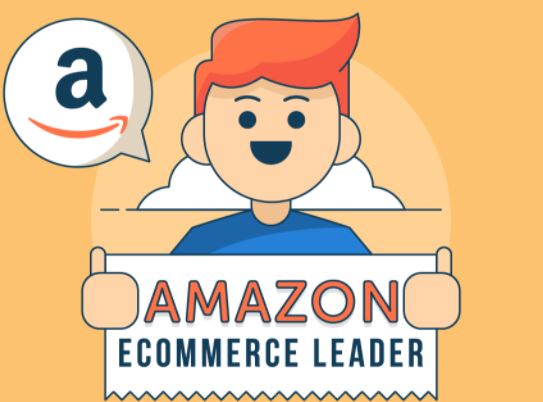 a

AMAZON
ECOMMERCE LEADER